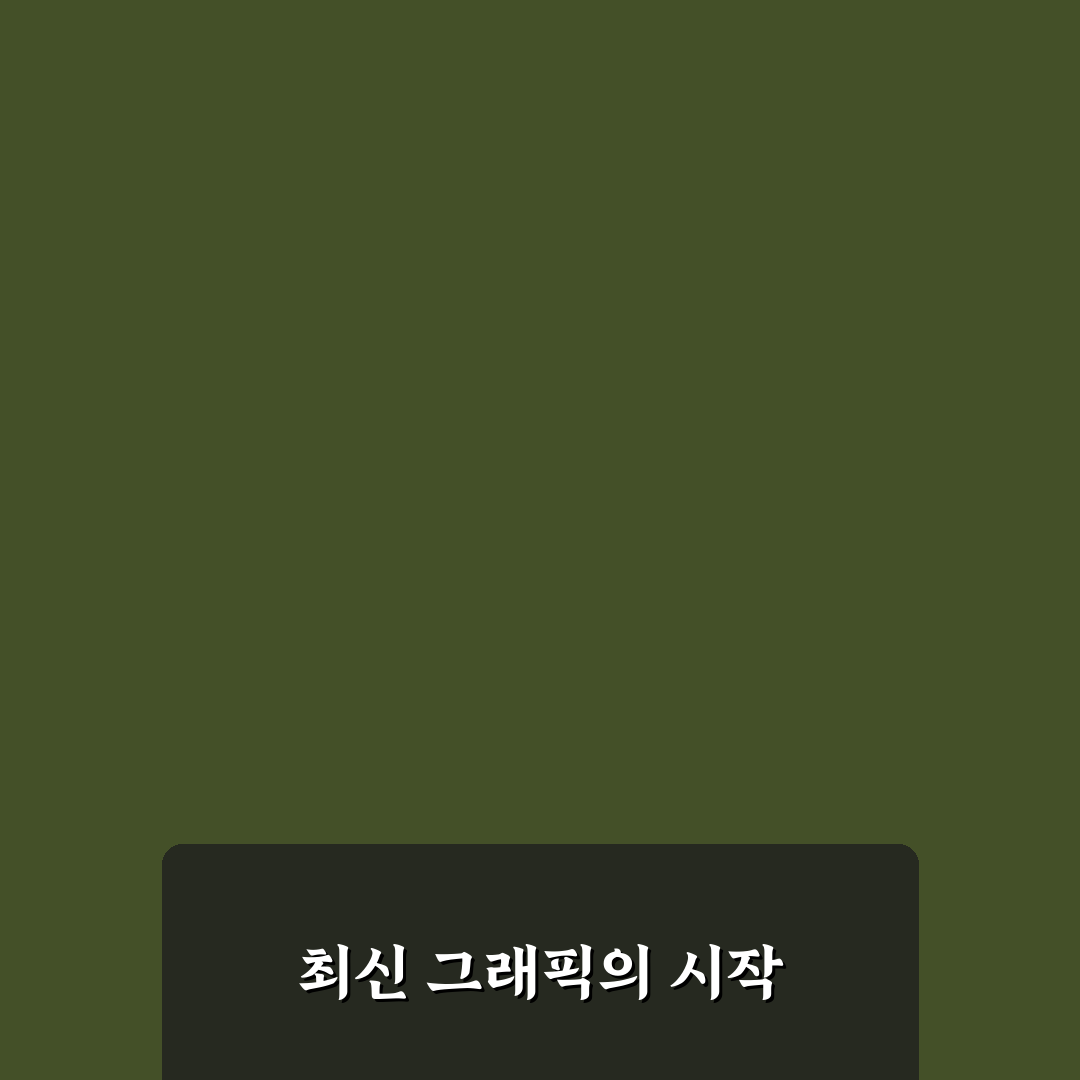 최신 그래픽의 시작